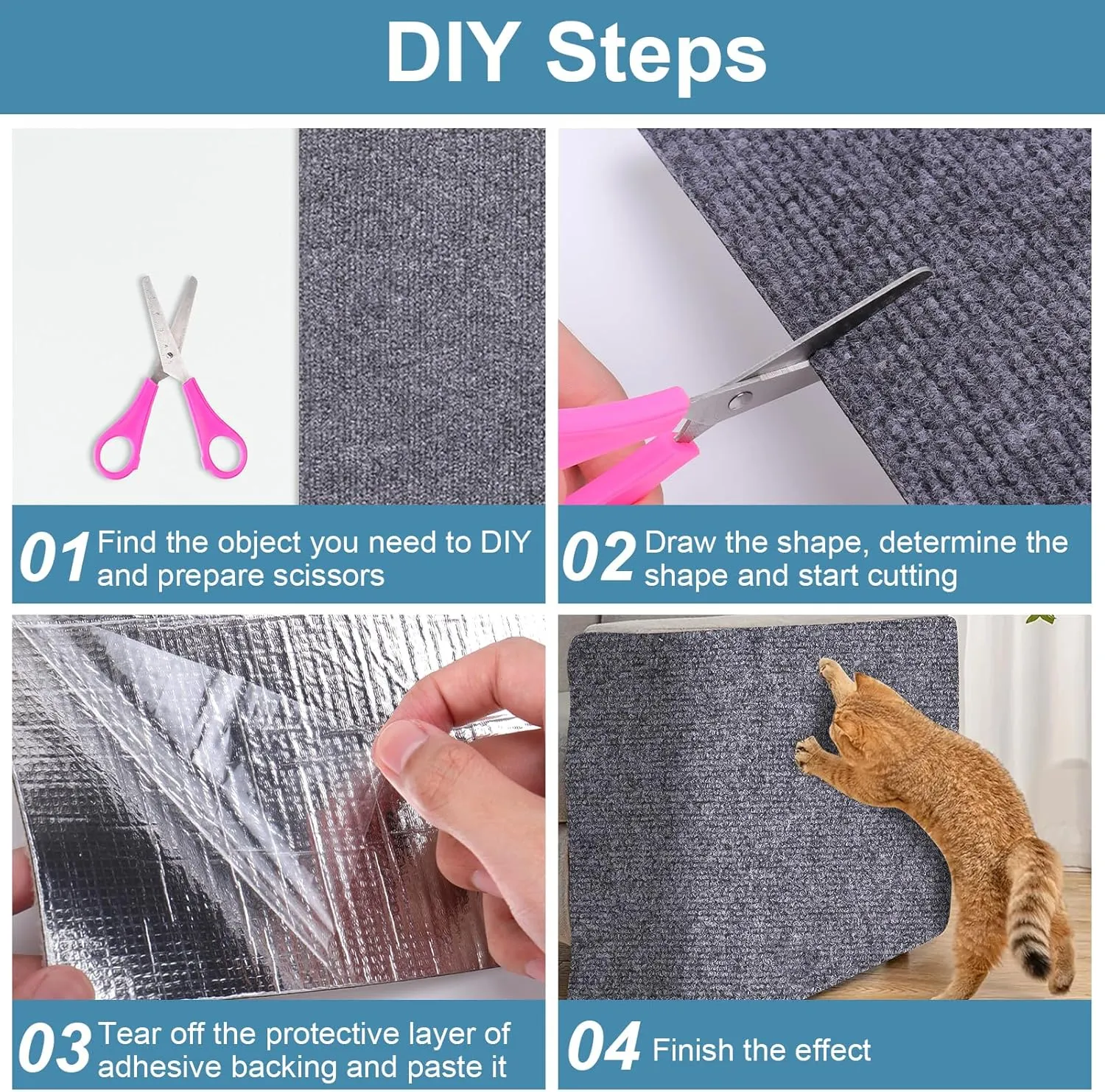 DIY Steps

01 Find the object you need to DIY and prepare scissors

02 Draw the shape, determine the shape and start cutting

03 Tear off the protective layer of adhesive backing and paste it

04 Finish the effect