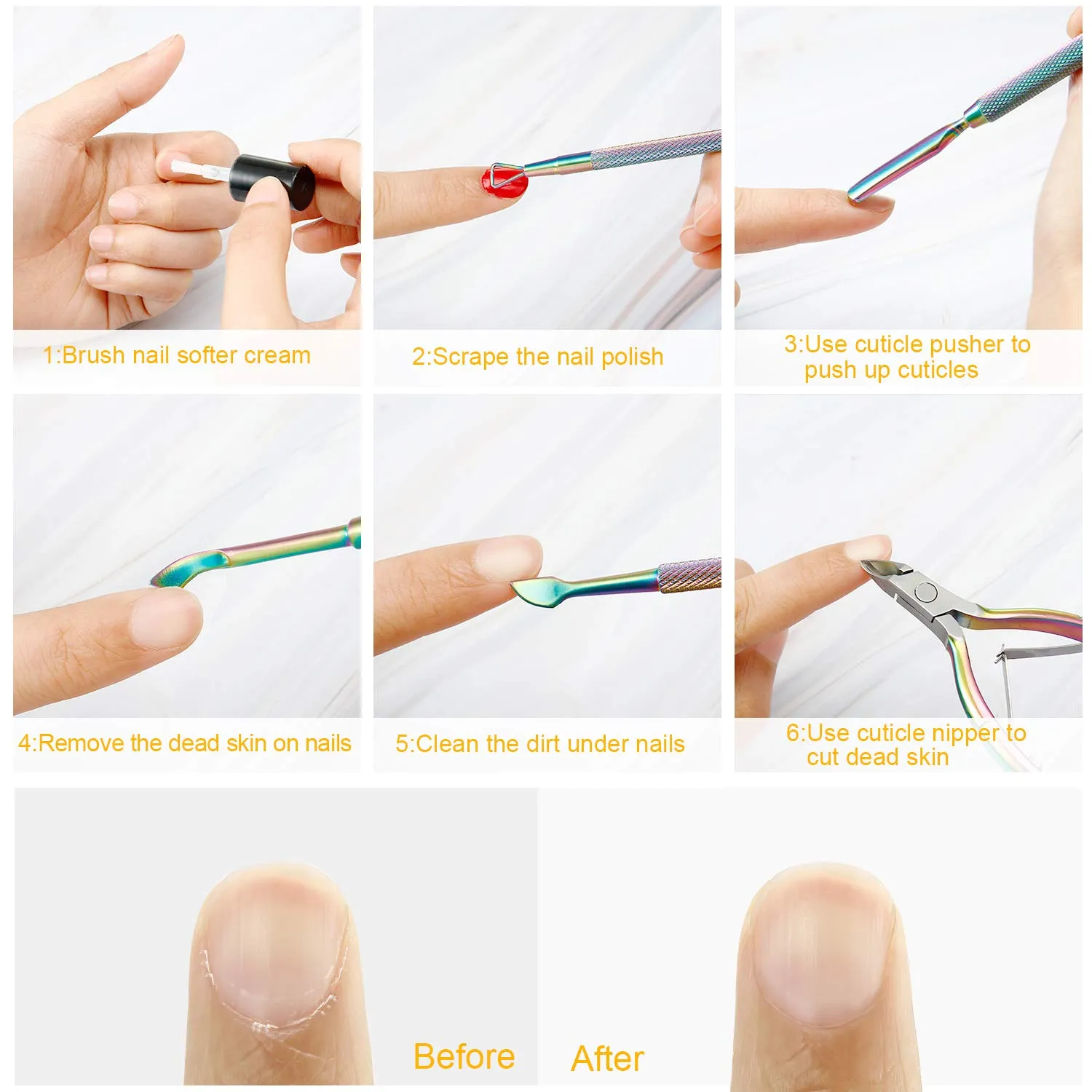 1:Brush nail softer cream

2:Scrape the nail polish

3:Use cuticle pusher to push up cuticles

4:Remove the dead skin on nails

5:Clean the dirt under nails

6:Use cuticle nipper to cut dead skin

Before

After